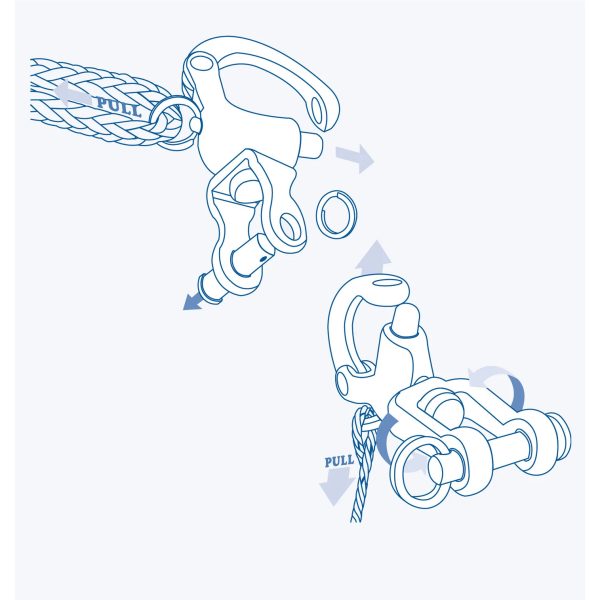 PULL

PULL