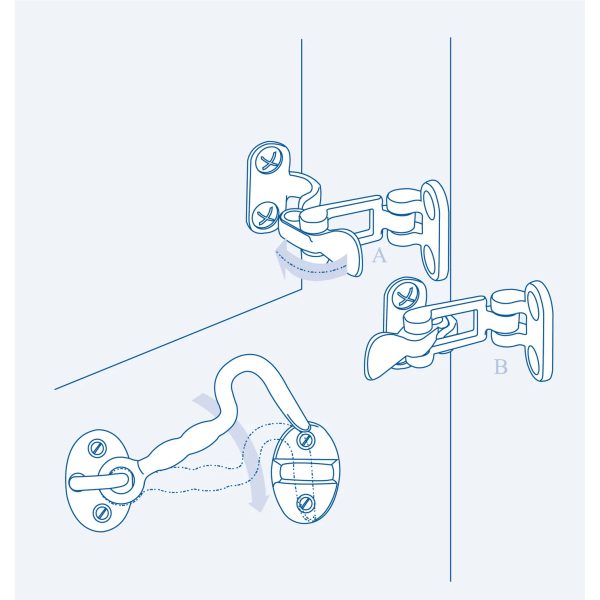 A

B